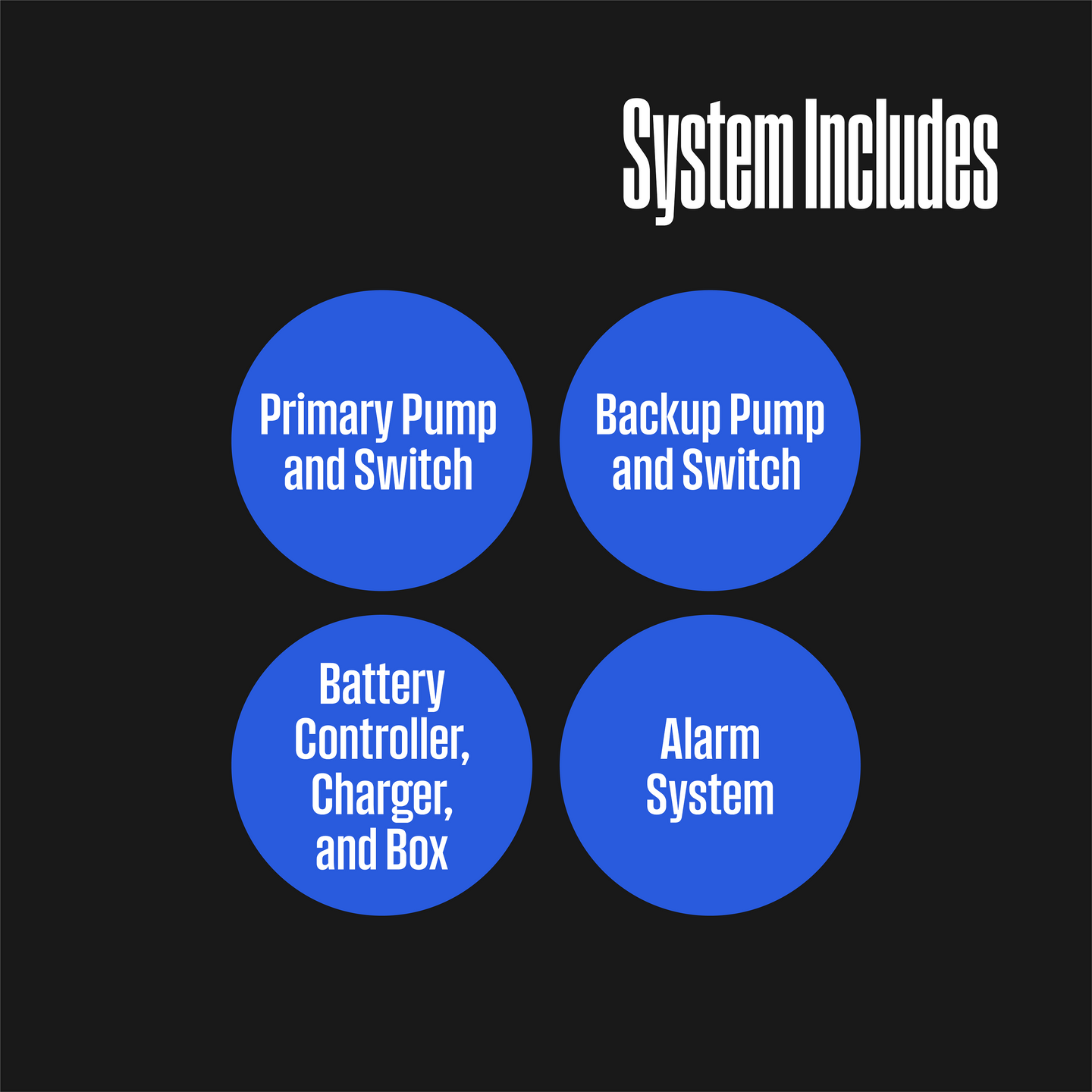 System Includes

Primary Pump and Switch

Backup Pump and Switch

Battery Controller, Charger, and Box

Alarm System